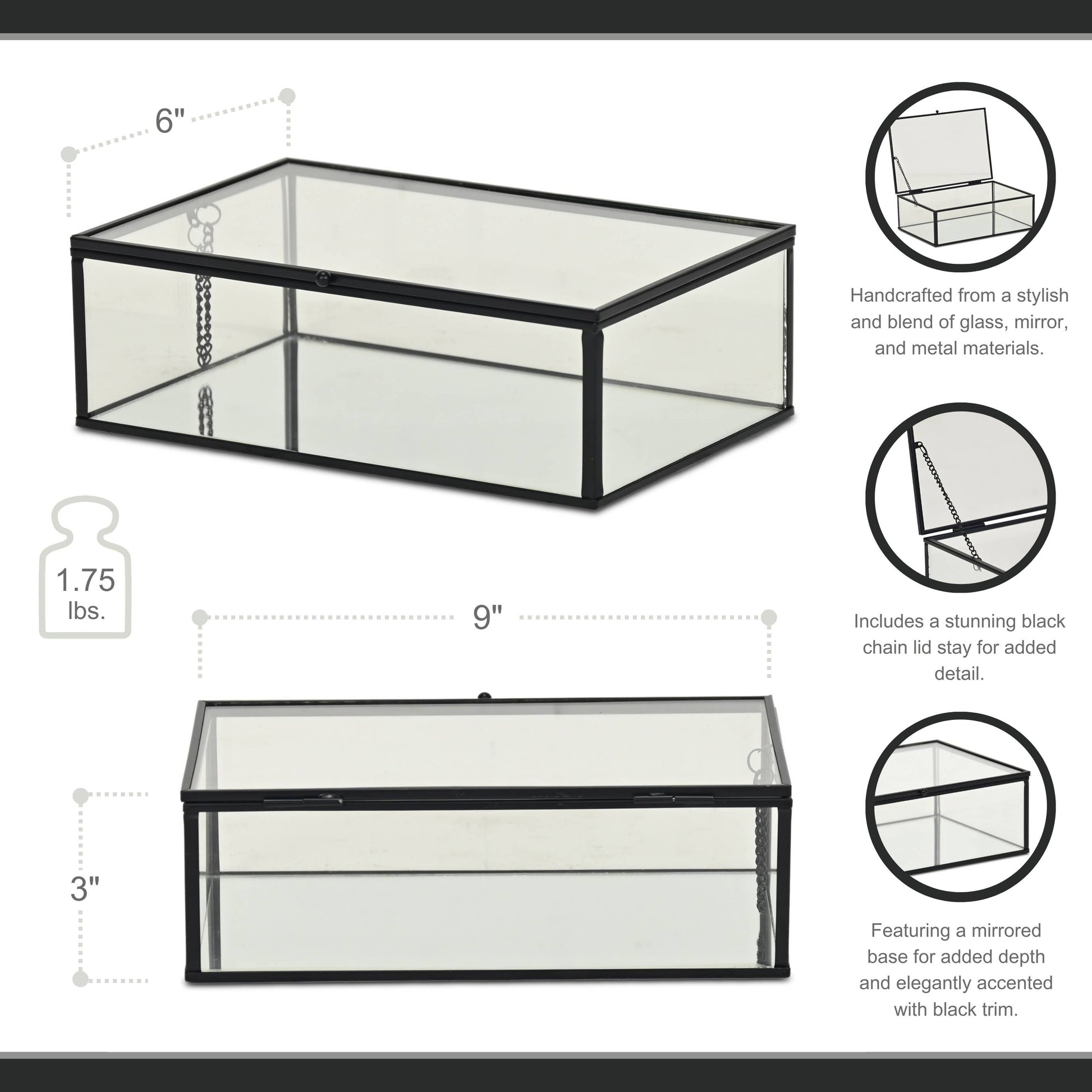 6"

1.75
lbs.

9"

3"

Handcrafted from a stylish and blend of glass, mirror, and metal materials.

Includes a stunning black chain lid stay for added detail.

Featuring a mirrored base for added depth and elegantly accented with black trim.